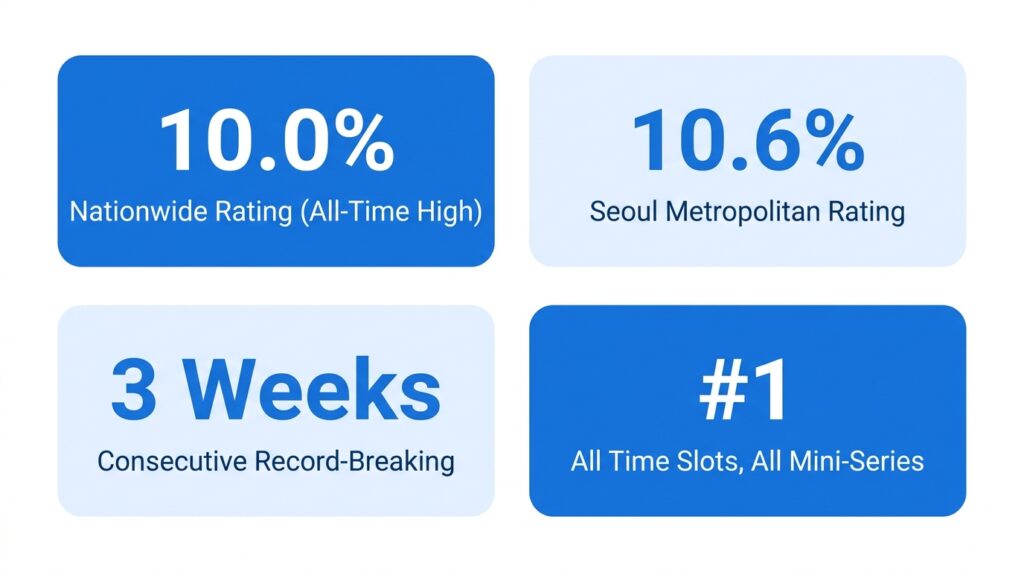 10.0%
Nationwide Rating (All-Time High)

10.6%
Seoul Metropolitan Rating

3 Weeks
Consecutive Record-Breaking

#1
All Time Slots, All Mini-Series